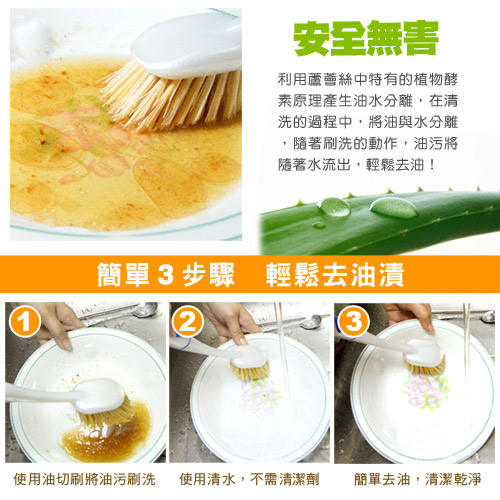 安全無害

利用蘆薈絲中特有的植物酵素原理產生油水分離，在清洗的過程中，將油與水分離，隨著刷洗的動作，油污將隨著水流出，輕鬆去油！

簡單 3 步驟　輕鬆去油漬

1

2

3

使用油切刷將油污刷洗

使用清水，不需清潔劑

簡單去油，清潔乾淨